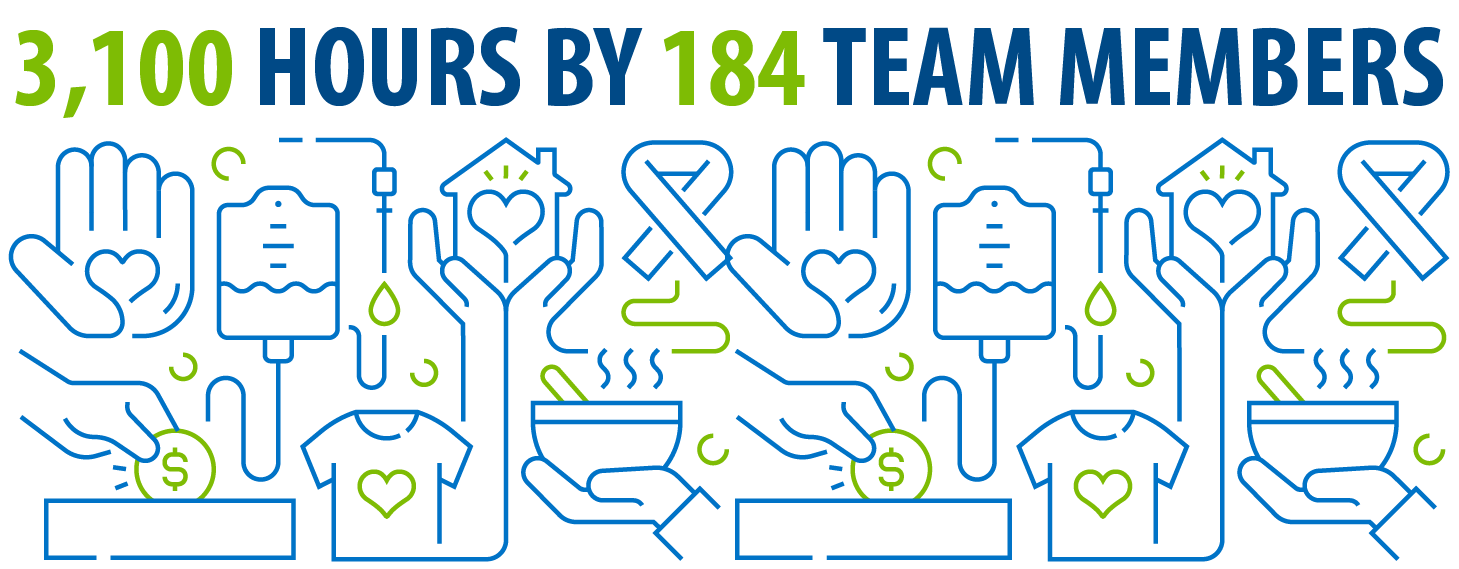 3,100 HOURS BY 184 TEAM MEMBERS

$

$